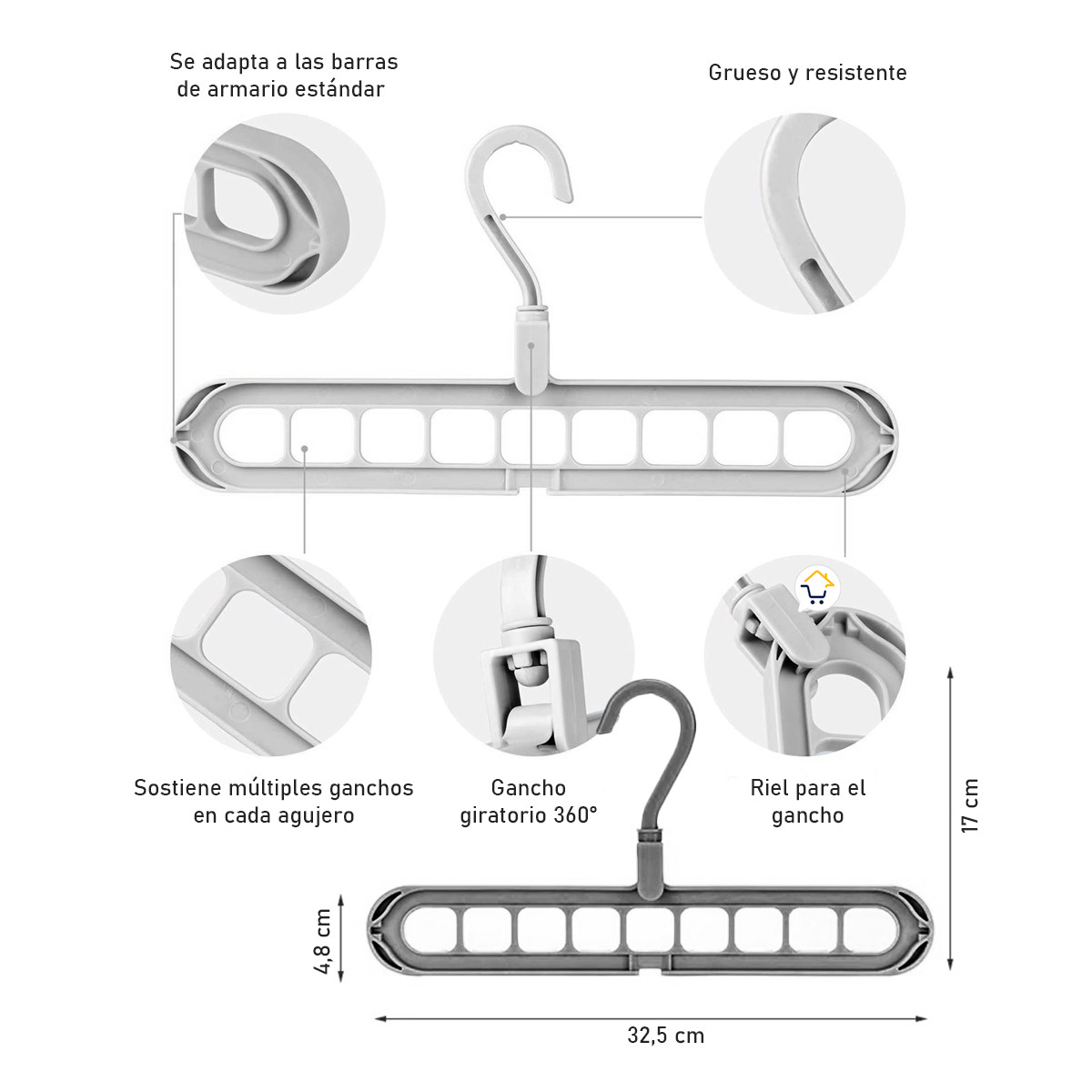 Se adapta a las barras de armario estándar

Grueso y resistente

Sostiene múltiples ganchos en cada agujero

Gancho giratorio 360°

Riel para el gancho

17 cm

4,8 cm

32,5 cm